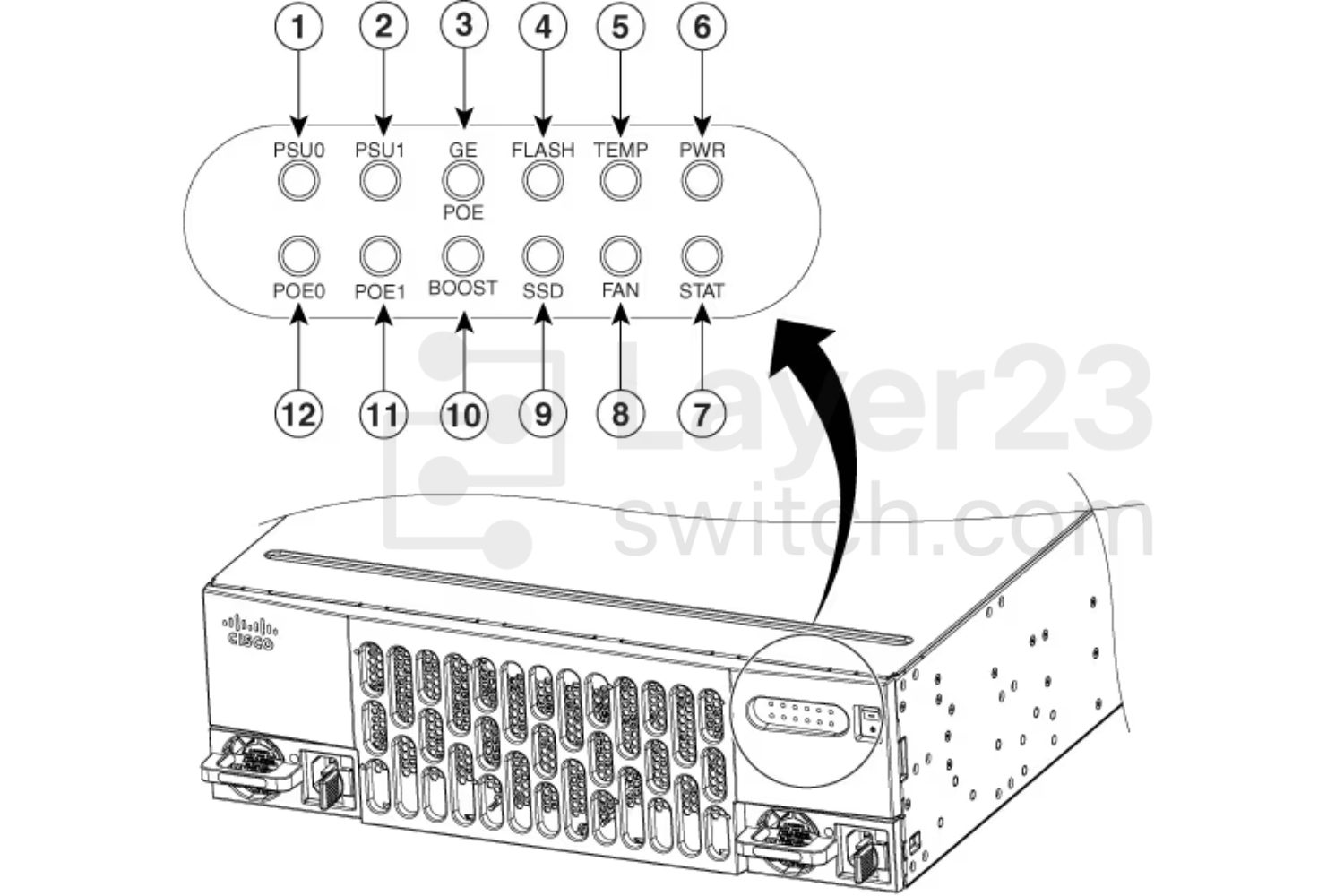 1 2 3 4 5 6

PSU0 PSU1 GE FLASH TEMP PWR

POE

POE0 POE1 BOOST SSD FAN STAT

12 11 10 9 8 7

Layer23 switch.com

CISCO