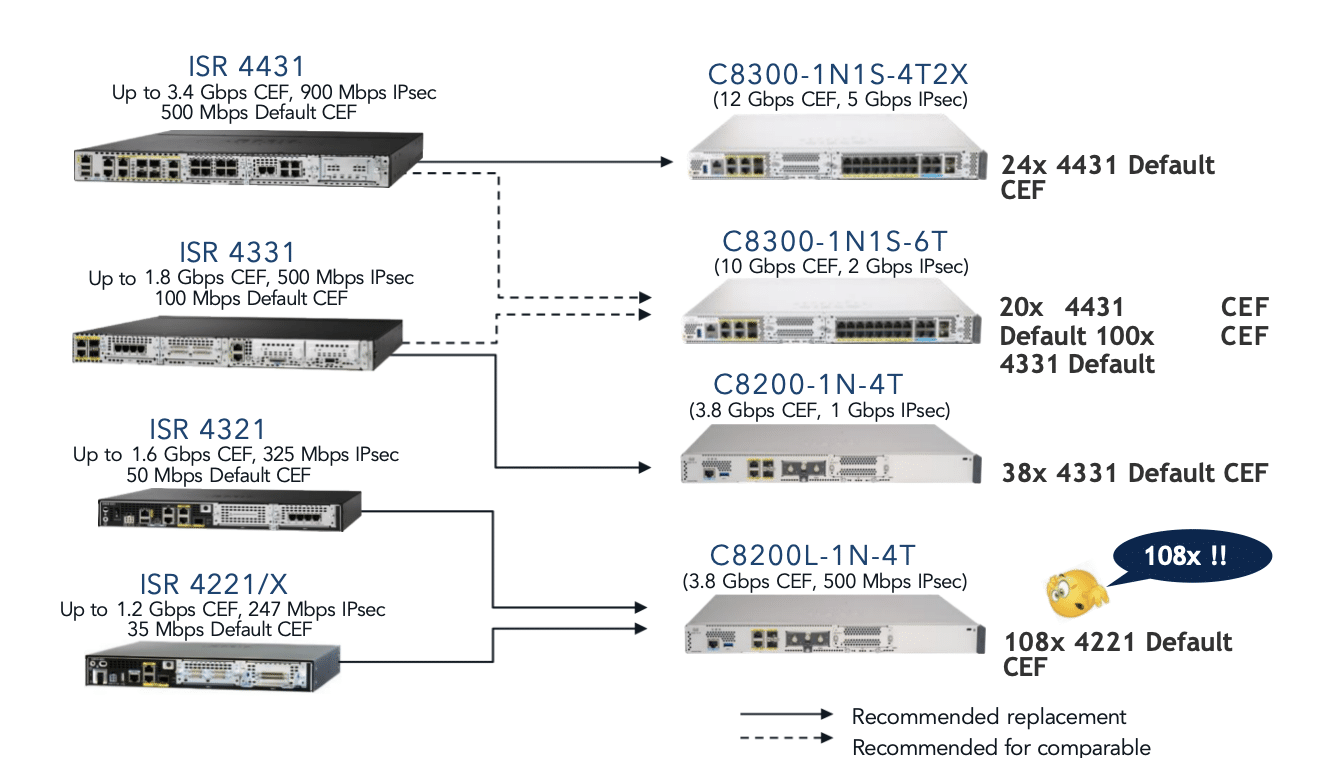 ISR 4431
Up to 3.4 Gbps CEF, 900 Mbps IPsec
500 Mbps Default CEF

ISR 4331
Up to 1.8 Gbps CEF, 500 Mbps IPsec
100 Mbps Default CEF

ISR 4321
Up to 1.6 Gbps CEF, 325 Mbps IPsec
50 Mbps Default CEF

ISR 4221/X
Up to 1.2 Gbps CEF, 247 Mbps IPsec
35 Mbps Default CEF

C8300-1N1S-4T2X
(12 Gbps CEF, 5 Gbps IPsec)

24x 4431 Default CEF

C8300-1N1S-6T
(10 Gbps CEF, 2 Gbps IPsec)

20x 4431 CEF Default 100x CEF 4331 Default

C8200-1N-4T
(3.8 Gbps CEF, 1 Gbps IPsec)

38x 4331 Default CEF

C8200L-1N-4T
(3.8 Gbps CEF, 500 Mbps IPsec)

108x !!

108x 4221 Default CEF

Recommended replacement
Recommended for comparable